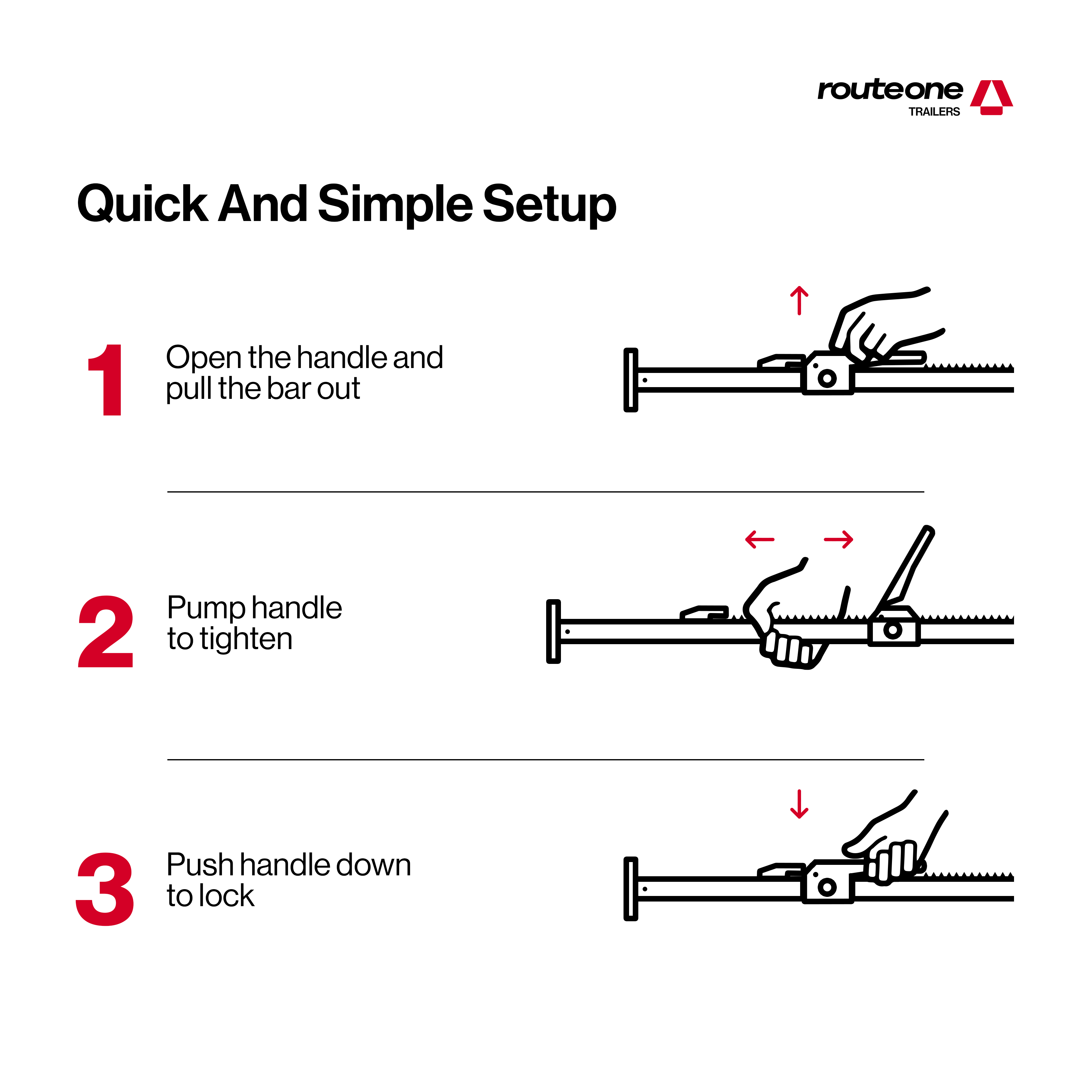 routeone
TRAILERS

Quick And Simple Setup

1 Open the handle and pull the bar out

2 Pump handle to tighten

3 Push handle down to lock