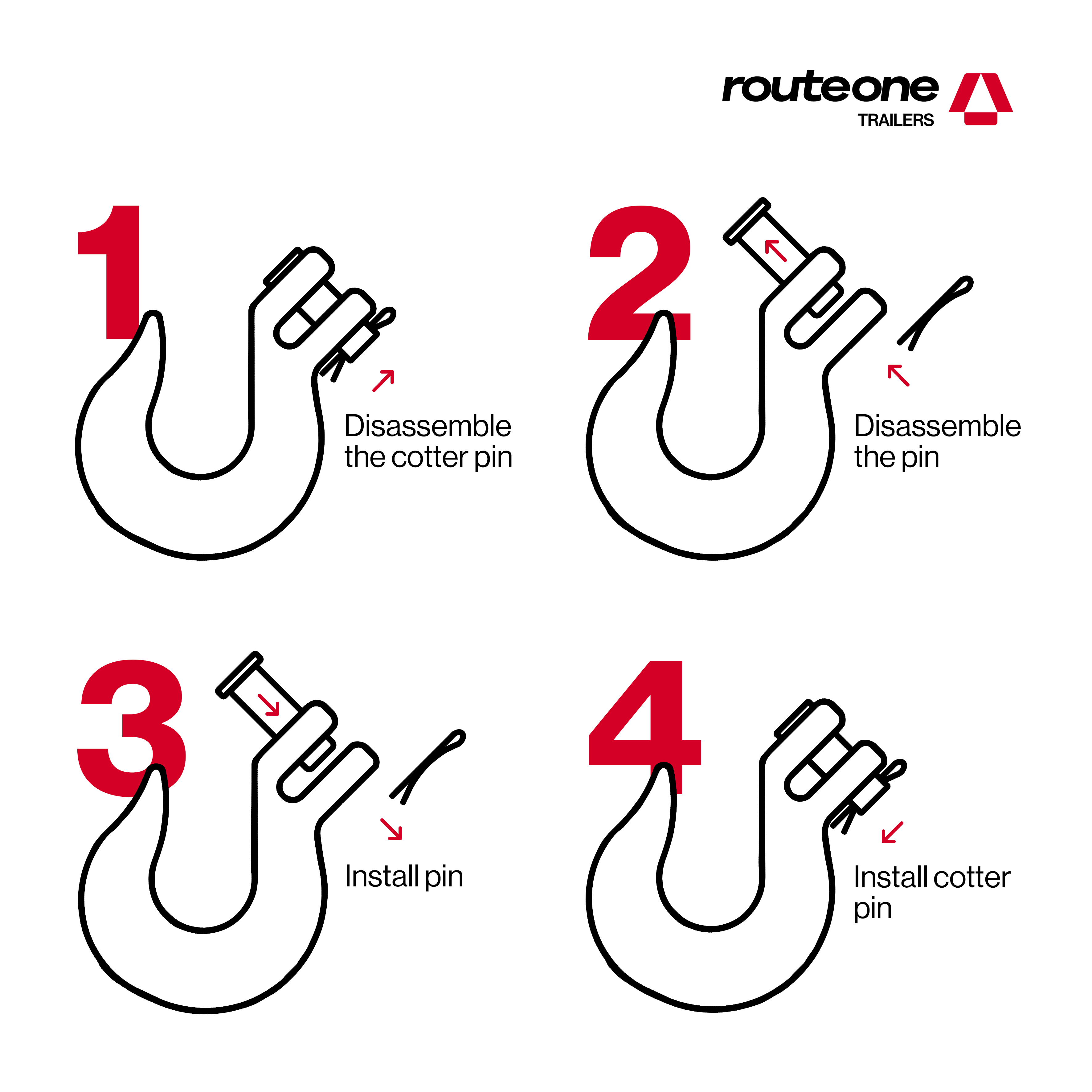 routeone
TRAILERS

1

Disassemble the cotter pin

2

Disassemble the pin

3

Install pin

4

Install cotter pin