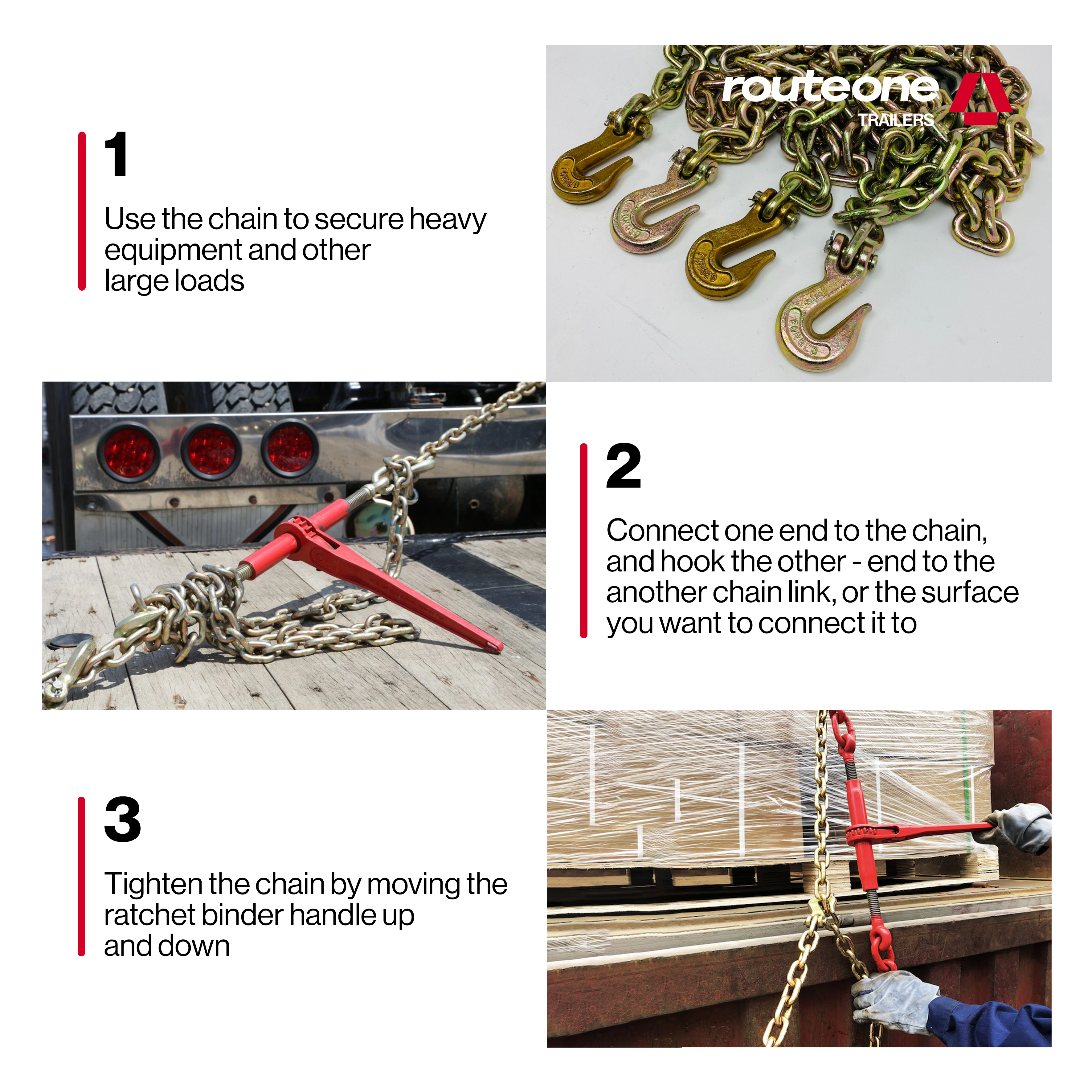 1

Use the chain to secure heavy equipment and other large loads

routeone TRAILERS

FORGED

FORGED

FORGED

FORGED

2

Connect one end to the chain, and hook the other - end to the another chain link, or the surface you want to connect it to

3

Tighten the chain by moving the ratchet binder handle up and down