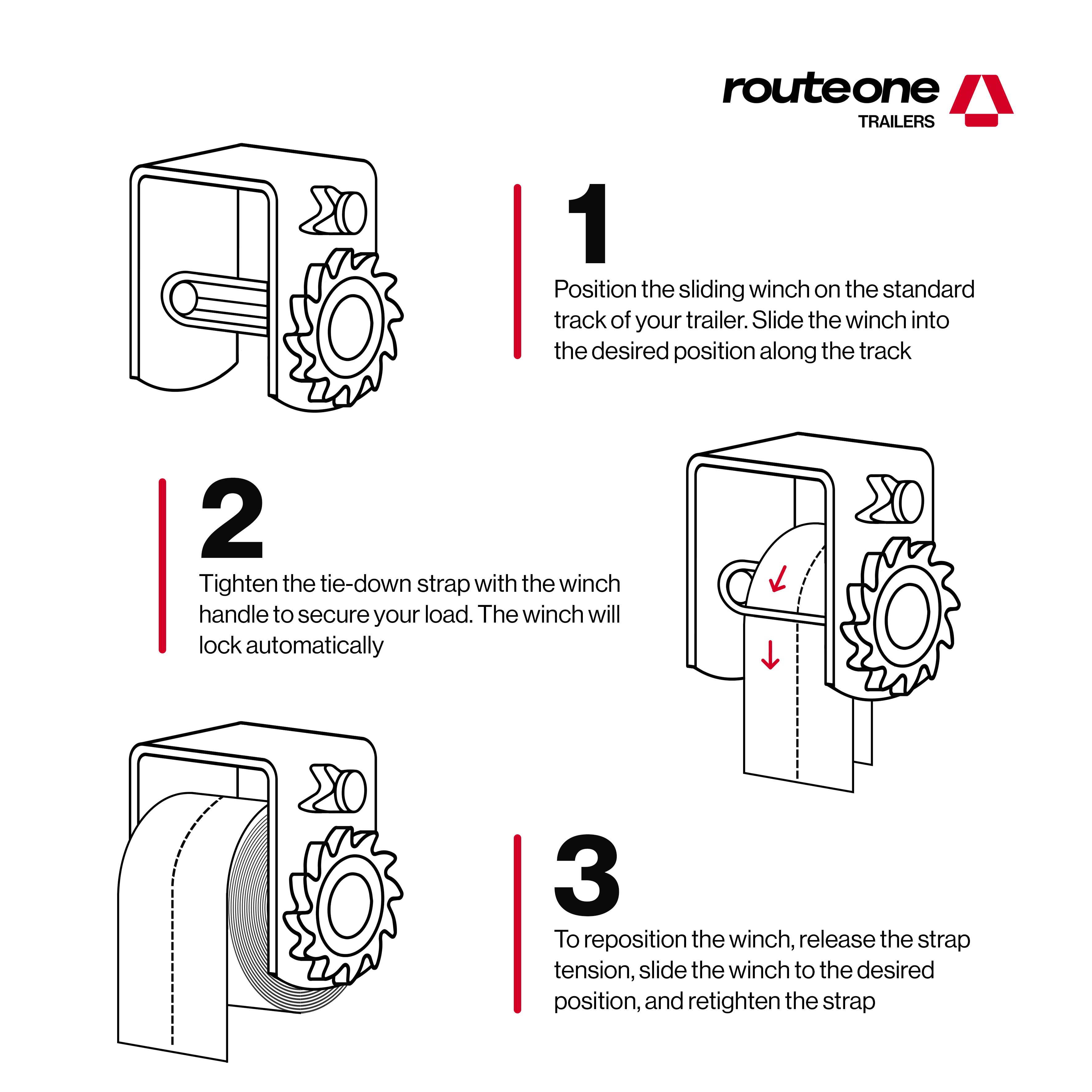 routeone
TRAILERS

1

Position the sliding winch on the standard track of your trailer. Slide the winch into the desired position along the track

2

Tighten the tie-down strap with the winch handle to secure your load. The winch will lock automatically

3

To reposition the winch, release the strap tension, slide the winch to the desired position, and retighten the strap