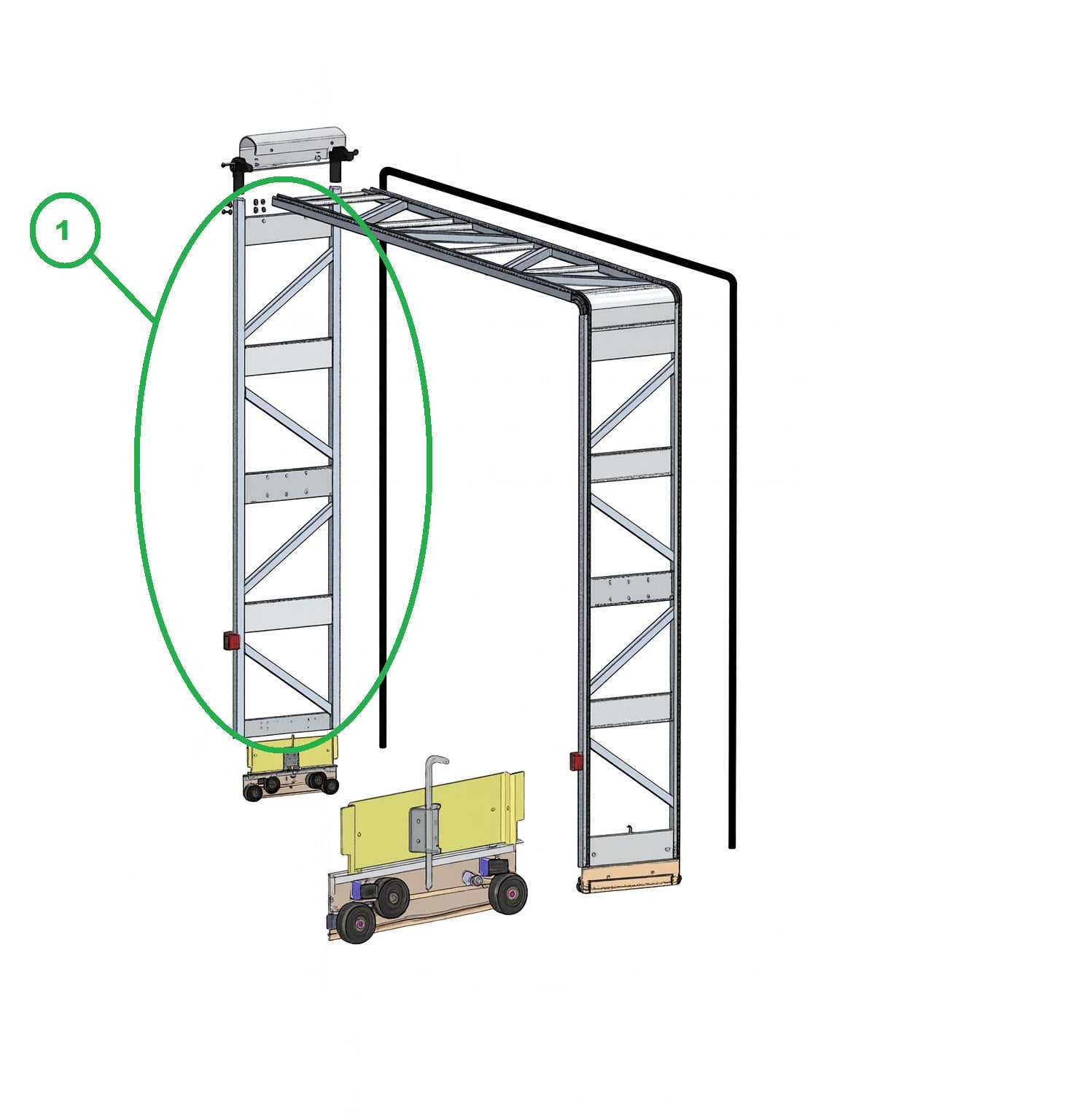 1