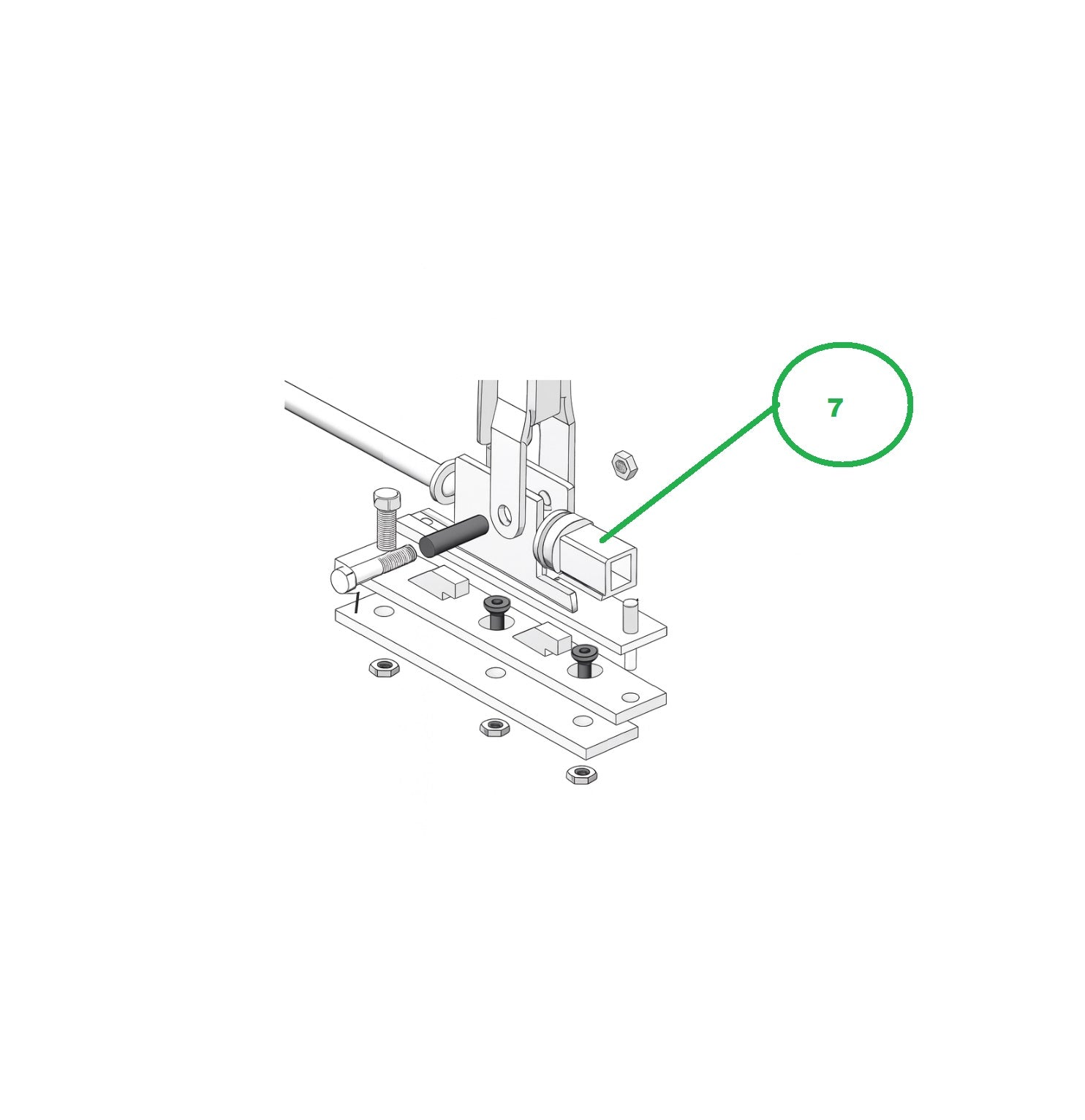 7