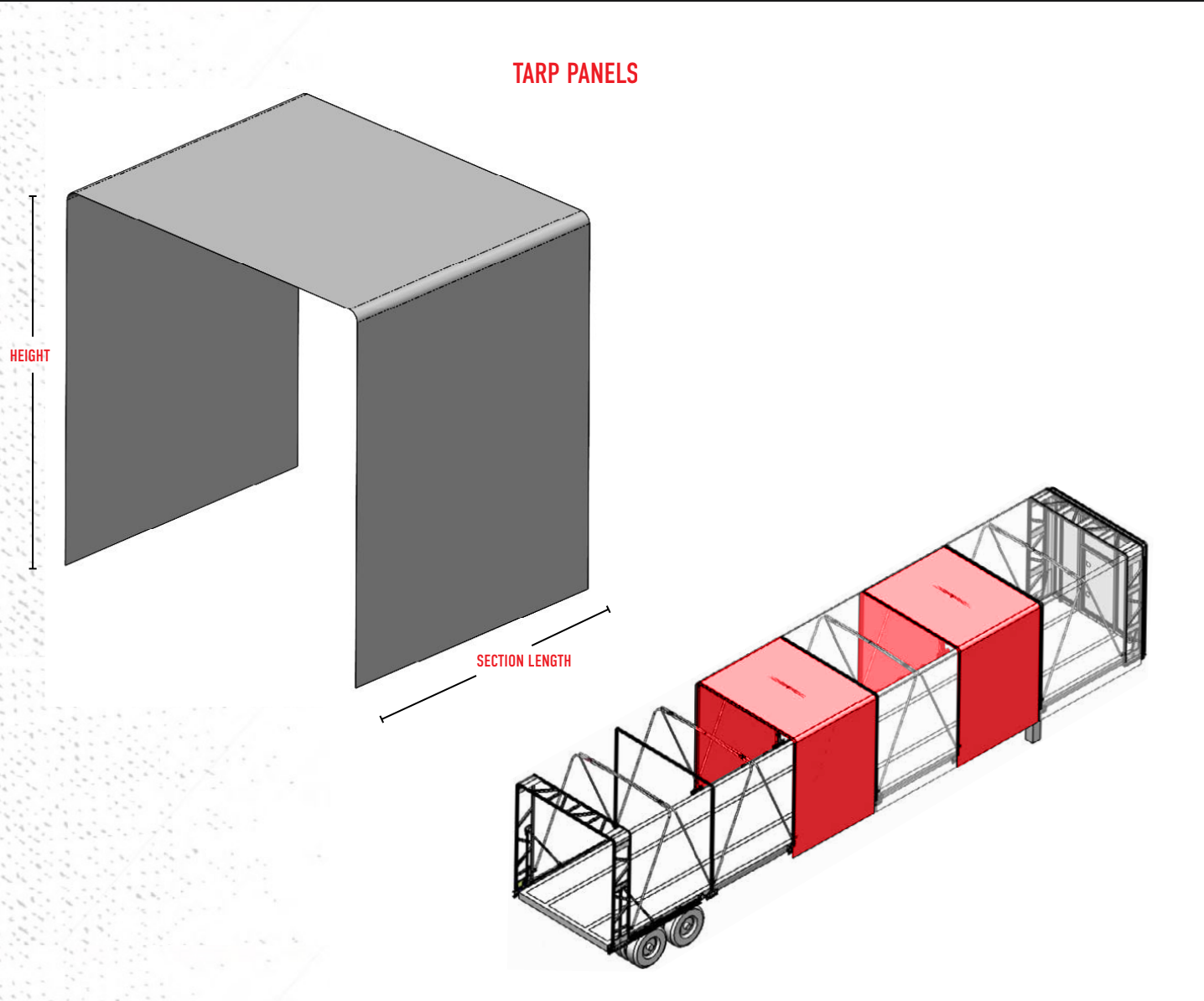 TARP PANELS

HEIGHT

SECTION LENGTH