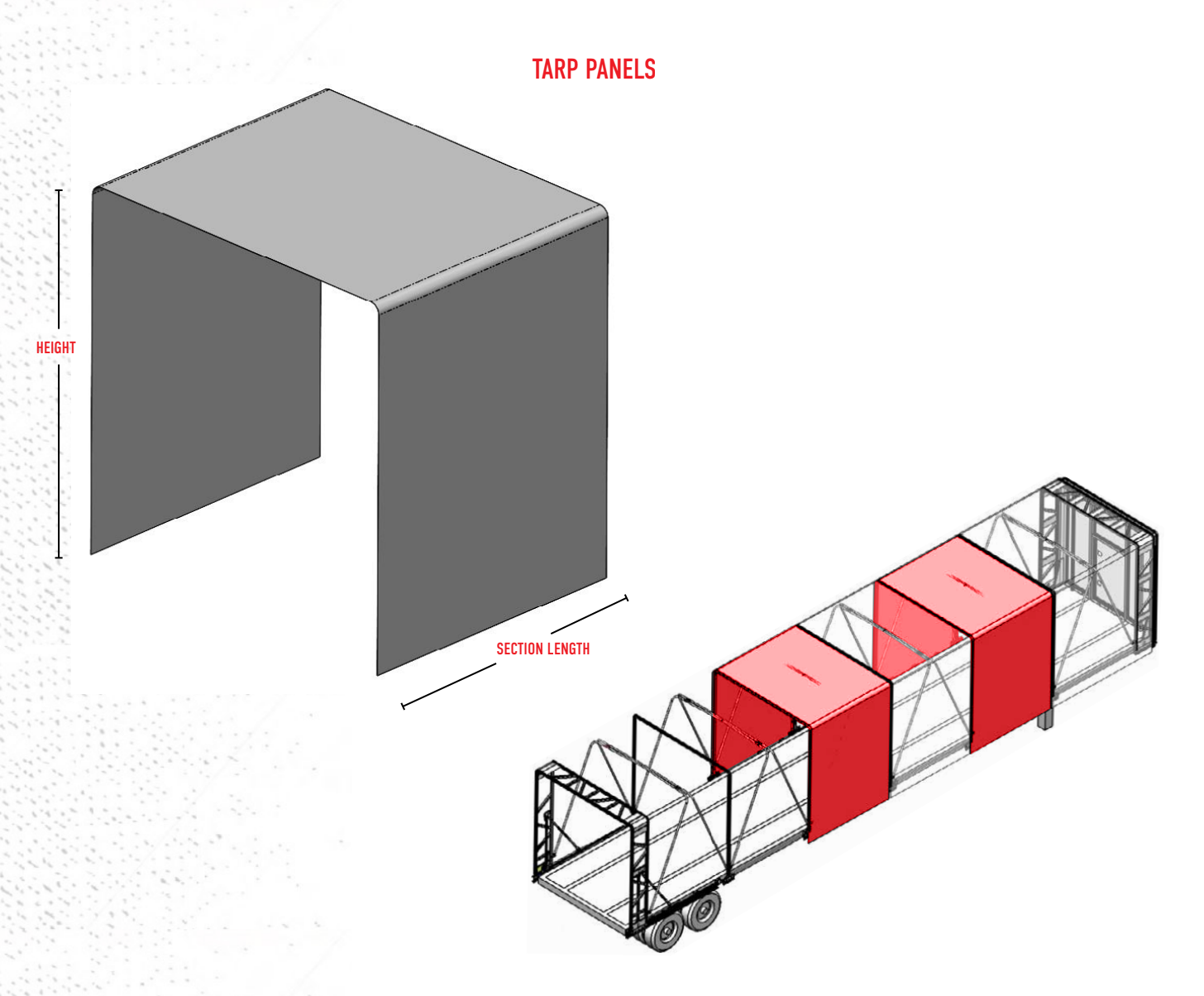 TARP PANELS

HEIGHT

SECTION LENGTH