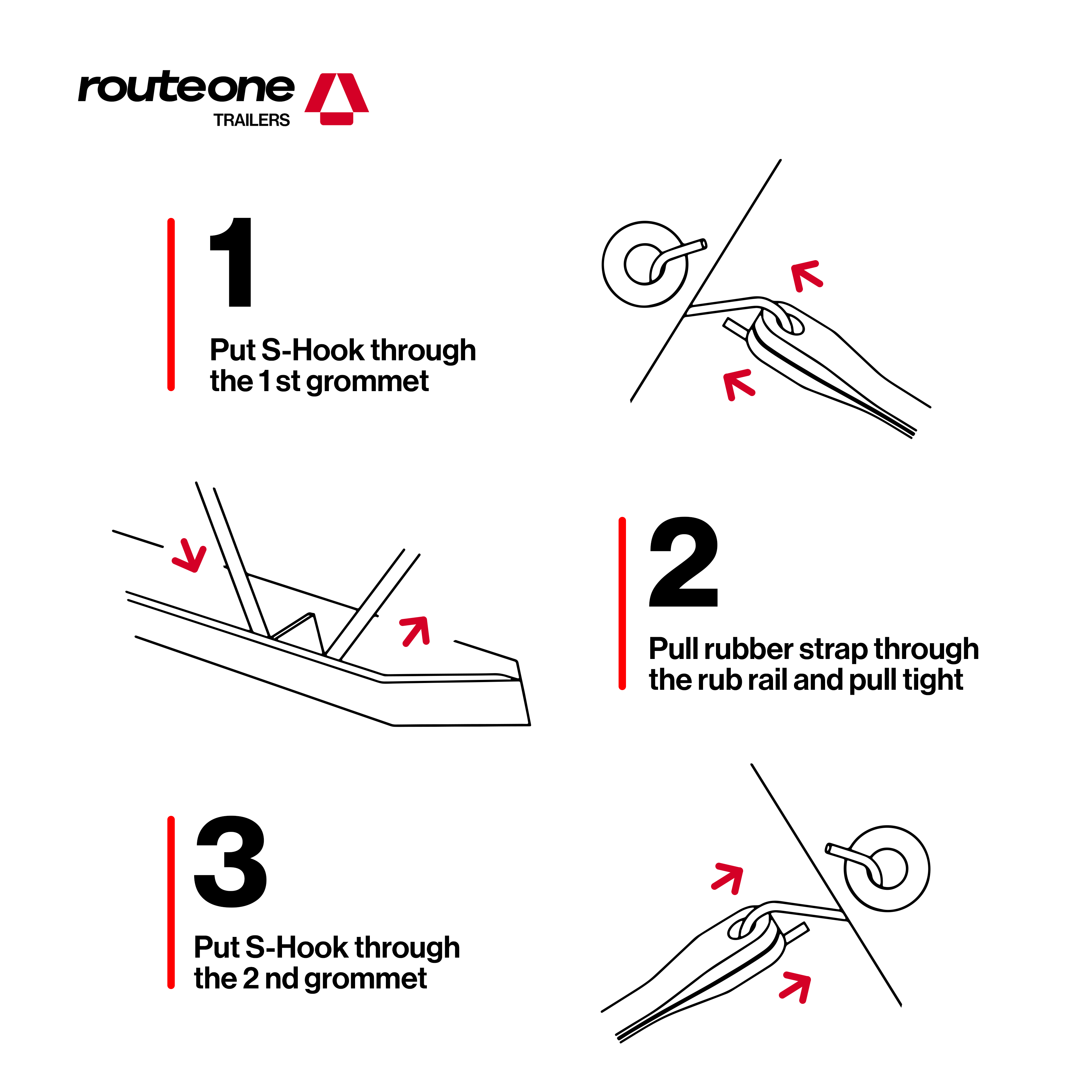 routeone
TRAILERS

1

Put S-Hook through the 1 st grommet

2

Pull rubber strap through the rub rail and pull tight

3

Put S-Hook through the 2 nd grommet